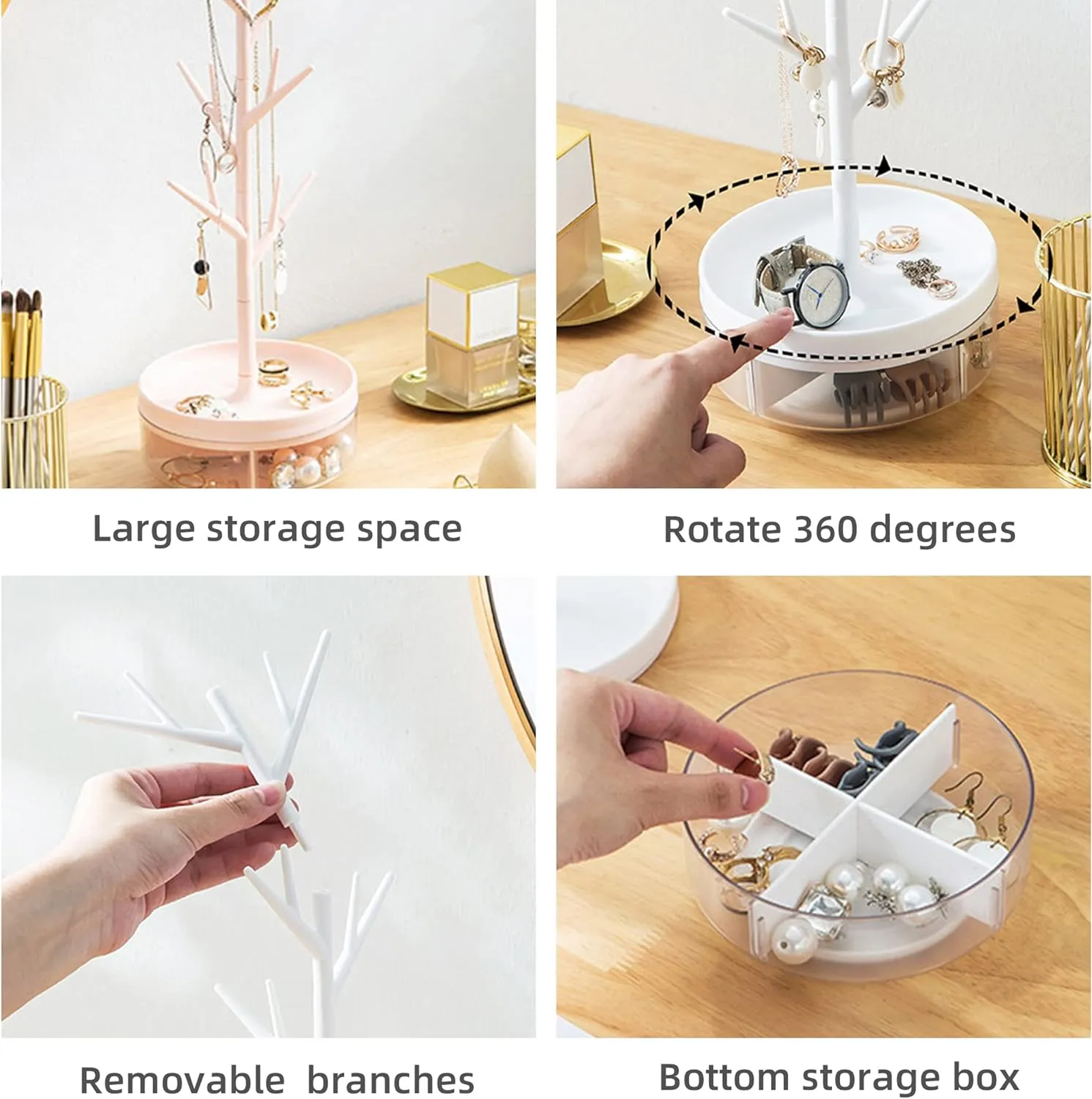 Large storage space

Rotate 360 degrees

Removable branches

Bottom storage box